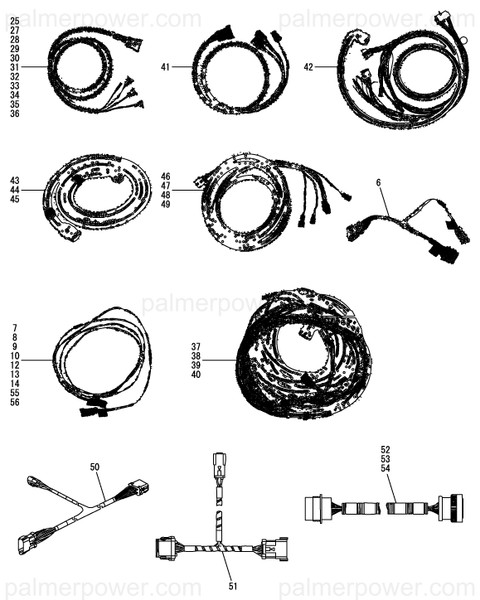 palmerpower.com palmerpower.com

25
27
28
29
30
31
32
33
34
35
36

41

42

43
44
45

46
47
48
49

6

palmerpow

7
8
9
10
12
13
14
55
56

37
38
39
40

50

52
53
54

51

palmerpower.com palmerpower.com