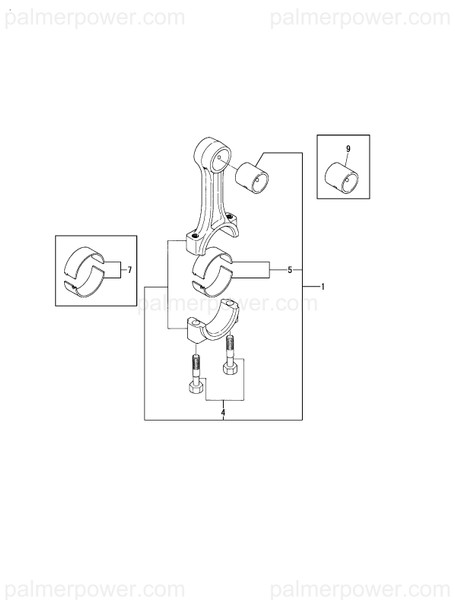 palmerpower.com palmerpower.com

9

7

5

1

palmerpower.com

4

palmerpower.com palmerpower.com