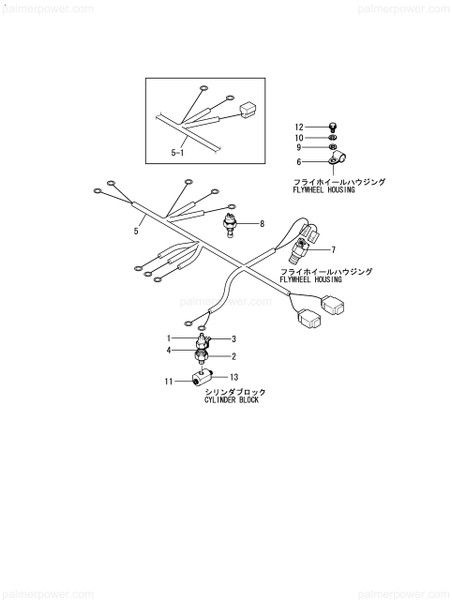 palmerpower.com
palmerpower.com

5-1

12
10
9
6
フライホイールハウジング
FLYWHEEL HOUSING

5

8

7
フライホイールハウジング
FLYWHEEL HOUSING

palmerpower.com

1
3
4
2
11
13
シリンダブロック
CYLINDER BLOCK

palmerpower.com
palmerpower.com