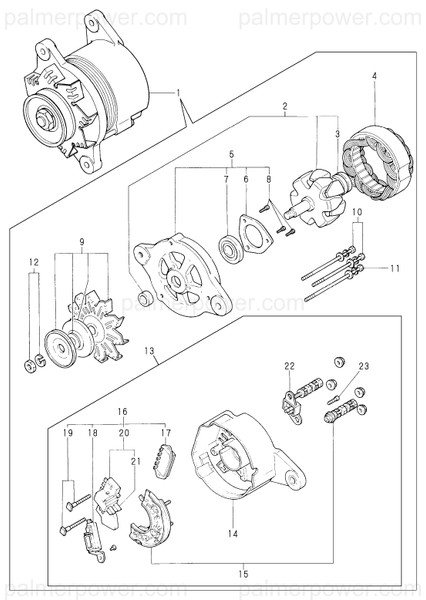 palmerpower.com palmerpower.com

1
2
3
4
5
7
6
8
10
11
9
12
palmerpower.com
13
22
23
16
19
18
20
17
21
14
15

palmerpower.com palmerpower.com