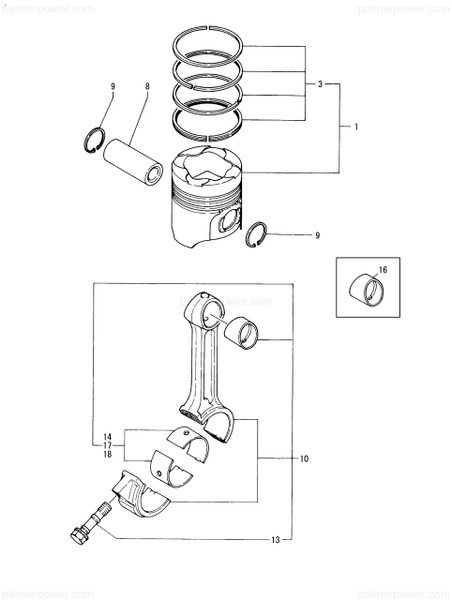 palmerpower.com palmerpower.com

9 8 3 1 9

16

palmerpower.com

14
17
18

10

13

palmerpower.com palmerpower.com