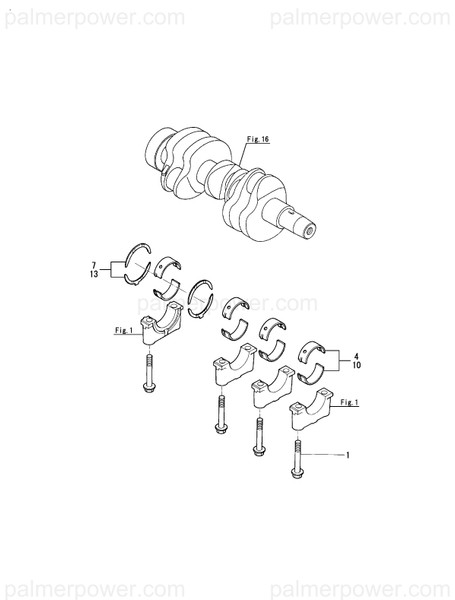 palmerpower.com palmerpower.com

Fig. 16

7
13

palmerpower.com

Fig. 1

4
10

Fig. 1

1

palmerpower.com palmerpower.com