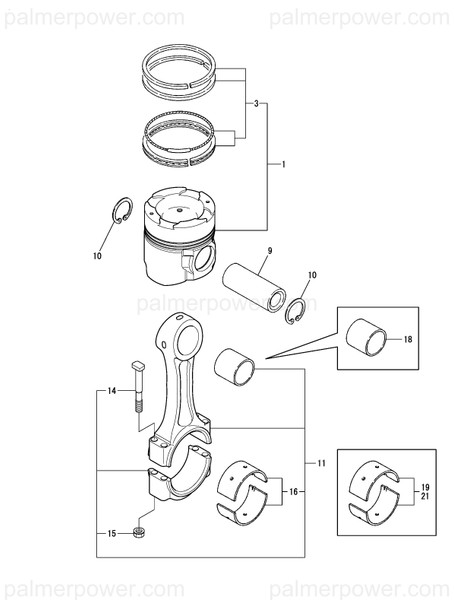 palmerpower.com palmerpower.com

3

1

10

9

10

palmerpower.com

18

14

11

16

19
21

15

palmerpower.com palmerpower.com