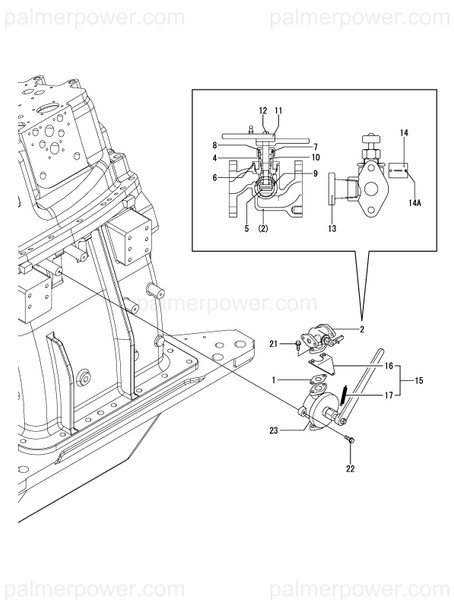 palmerpower.com palmerpower.com

12 11
8 7
4 10
6 9
5 (2)
13
14
14A

palmerpower.com

2
21
16
15
1
17
23
22

palmerpower.com palmerpower.com