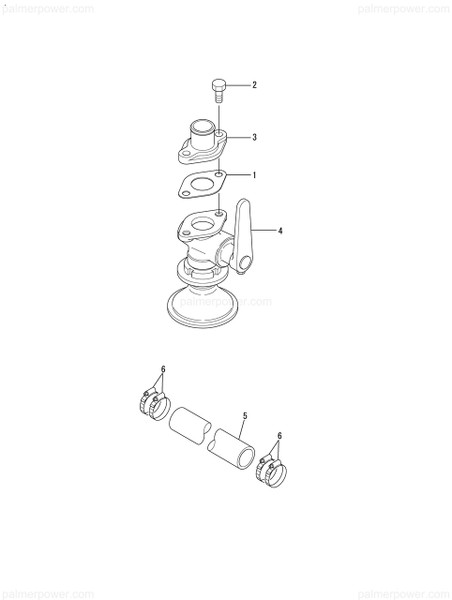 palmerpower.com palmerpower.com

2

3

1

4

palmerpower.com

6

5

6

palmerpower.com palmerpower.com