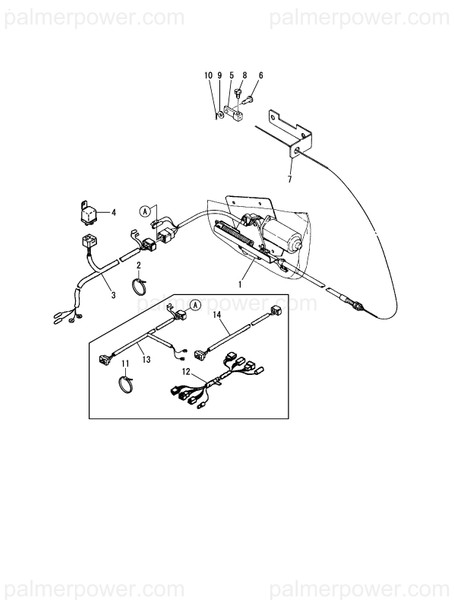 palmerpower.com palmerpower.com

10 9 5 8 6

7

4

A

2

3

1

palmerpower.com

A

14

13

11

12

palmerpower.com palmerpower.com