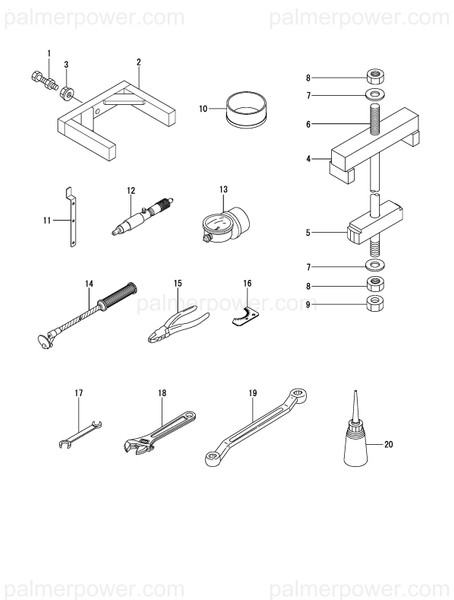 palmerpower.com palmerpower.com

1
3
2
10
8
7
6
4
11
12
13
5
7
8
9
14
15
16
palmerpower.com
17
18
19
20

palmerpower.com palmerpower.com