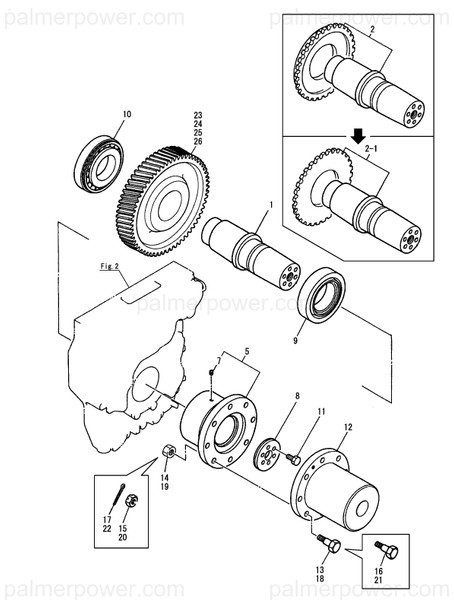 palmerpower.com
palmerpower.com

2

2-1

10

23
24
25
26

1

Fig. 2

palmerpower.com

9

7

5

8

11

12

14
19

17
22

15
20

13
18

16
21

palmerpower.com
palmerpower.com