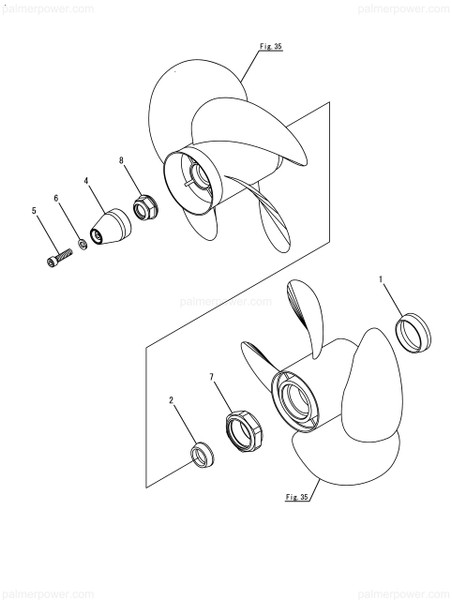 palmerpower.com palmerpower.com

Fig. 35

8

4

6

5

palmerpower.com

1

7

2

Fig. 35

palmerpower.com palmerpower.com