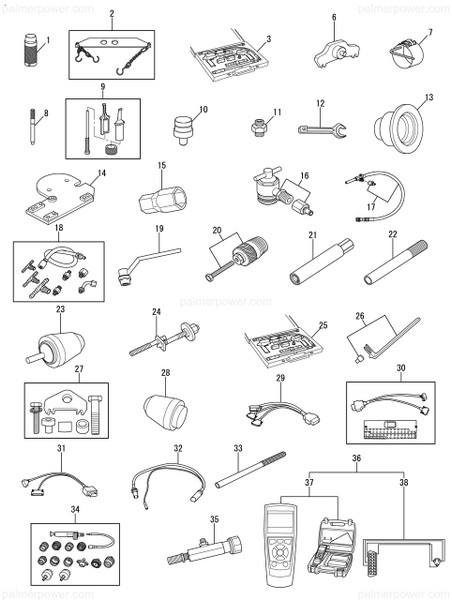 palmerpower.com
palmerpower.com
1
2
3
6
7
8
9
10
11
12
13
14
15
16
17
18
19
20
21
22
palmerpower.com
23
24
25
26
27
28
29
30
31
32
33
36
37
38
34
35
palmerpower.com
palmerpower.com