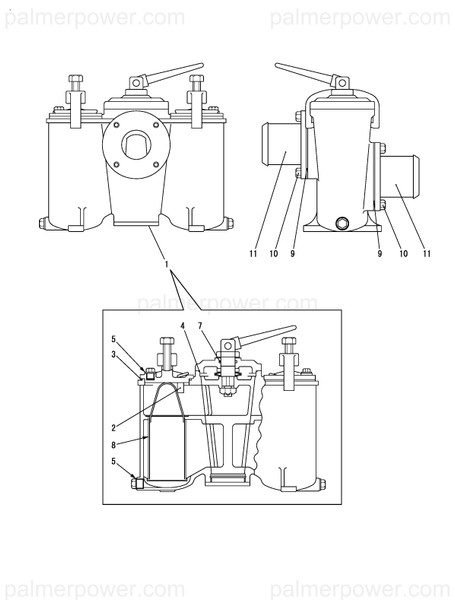 palmerpower.com palmerpower.com

11 10 9 9 10 11

1

palmerpower.com

5 3 4 7 2 8 5

palmerpower.com palmerpower.com