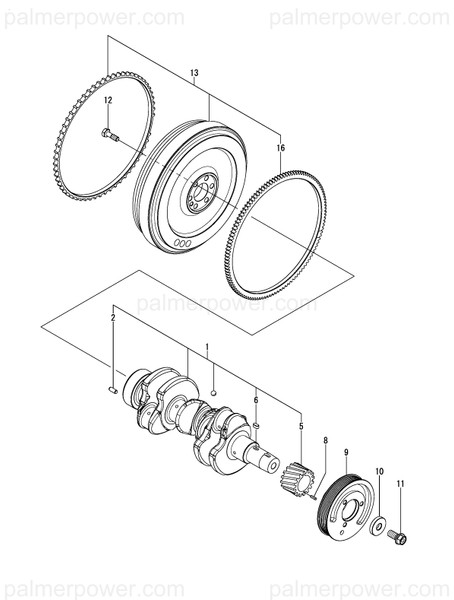 palmerpower.com palmerpower.com

13

12

16

palmerpower.com

2

1

6

5

8

9

10

11

palmerpower.com palmerpower.com