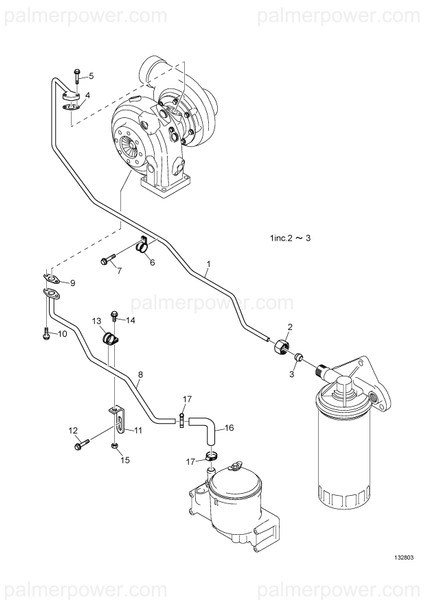 palmerpower.com palmerpower.com

5
4
1inc.2 ~ 3
6
7
1
9
palmerpower.com
13
14
2
10
3
8
17
12
11
16
15
17

132803

palmerpower.com palmerpower.com