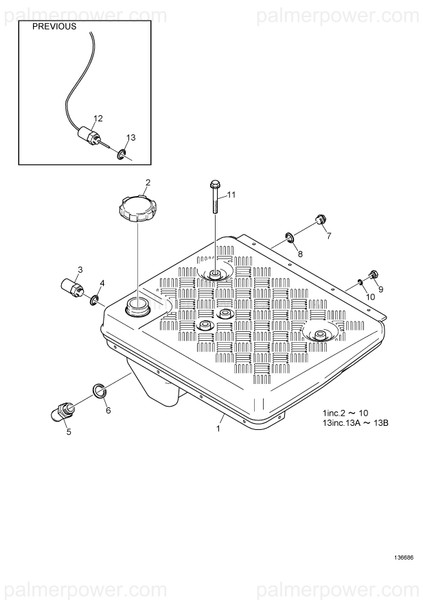 palmerpower.com palmerpower.com

PREVIOUS

12

13

2

11

7

8

3

4

9

10

6

5

1

1inc.2 ~ 10
13inc.13A ~ 13B

136686

palmerpower.com palmerpower.com