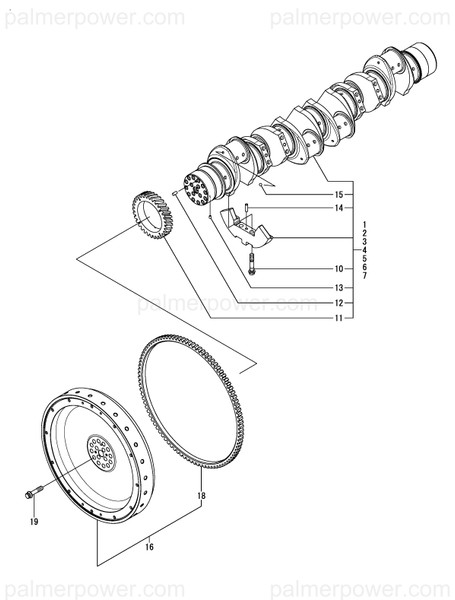 palmerpower.com palmerpower.com

15
14
1
2
3
4
5
6
7
10
13
12
11

palmerpower.com

18
19
16

palmerpower.com palmerpower.com