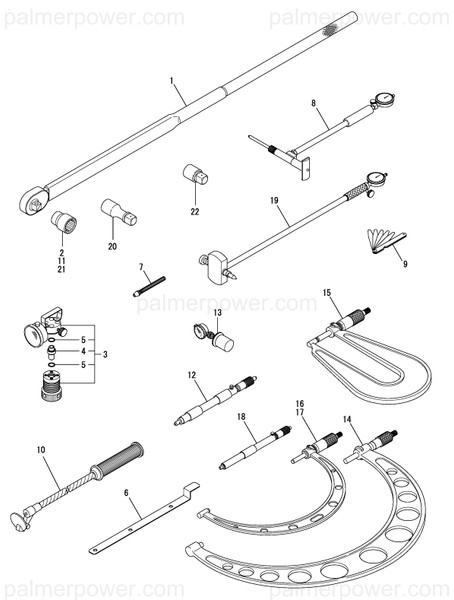 palmerpower.com palmerpower.com

1

8

22

19

2
11
21

20

9

7

palmerpower.com

15

13

5
4
5
3

12

16
17

14

18

10

6

palmerpower.com palmerpower.com