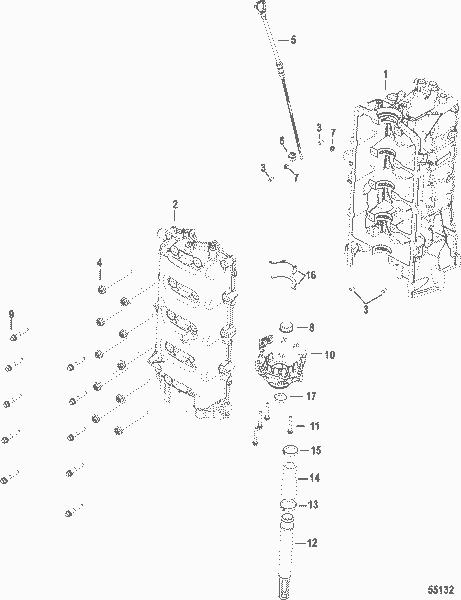 5
1
3
7
6
3
7
2
4
16
3
9
8
10
17
11
15
14
13
12
55132