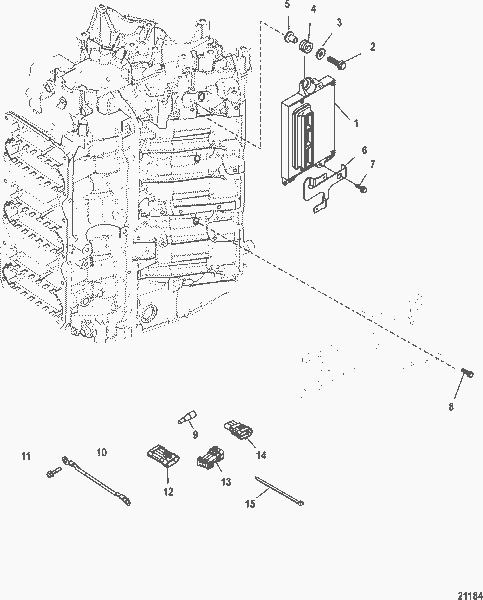 5
4
3
2
1
6
7
8
9
14
11
10
12
13
15
21184