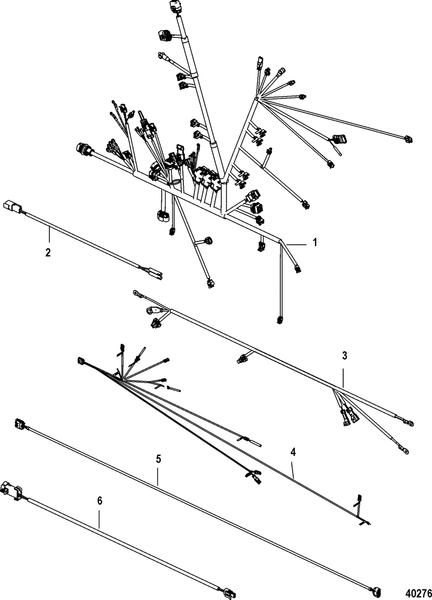 1
2
3
4
5
6
40276