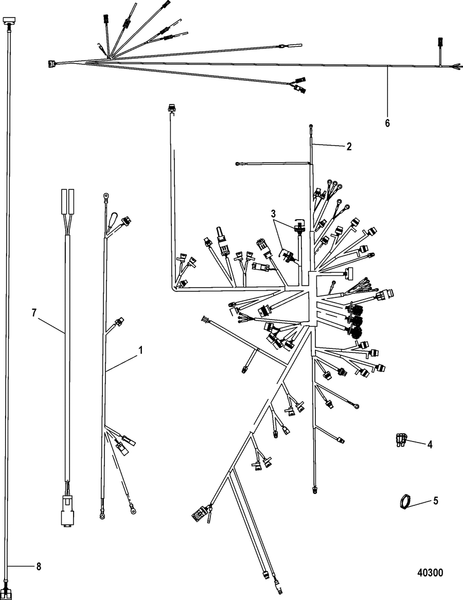 6
2
3
7
1
4
5
8
40300