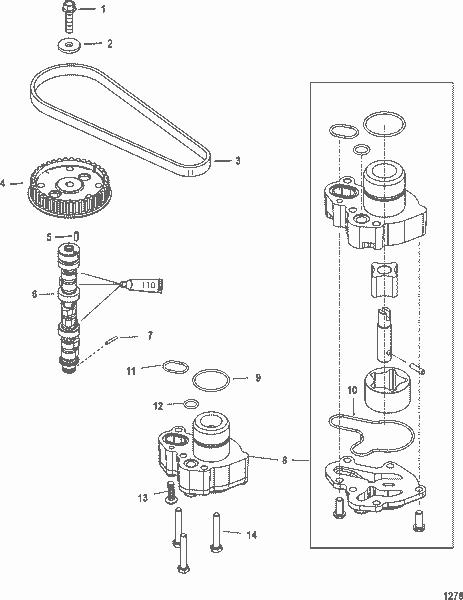 1
2
3
4
5
6
110
7
11
9
12
10
8
13
14
1276