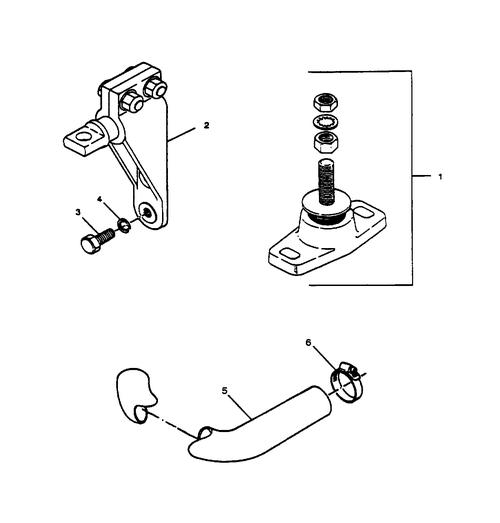 2

1

4

3

6

5