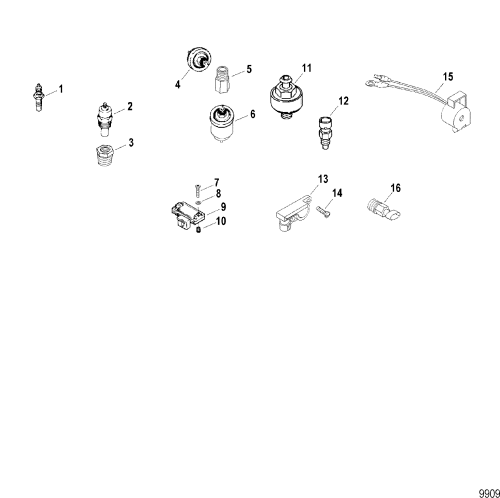 1
2
3
4
5
6
11
12
15
7
8
9
10
13
14
16

9909