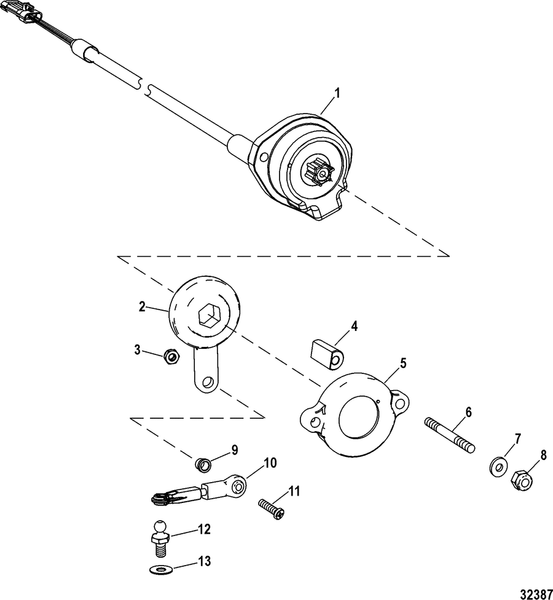 1

2

3

4

5

6

7

8

9

10

11

12

13

32387