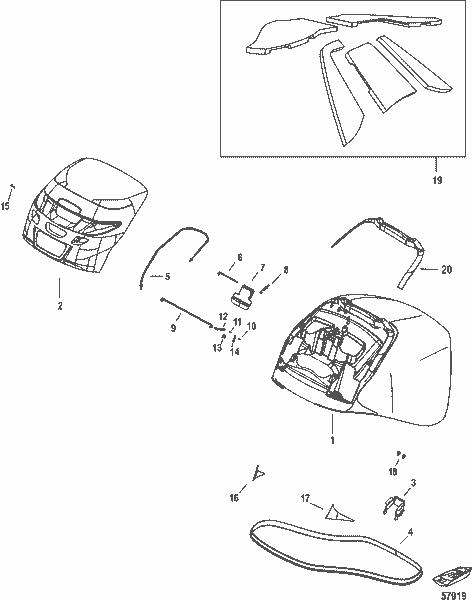 19

15

2

5

6

7

8

20

9

12

11

10

13

14

1

18

3

16

17

4

57919