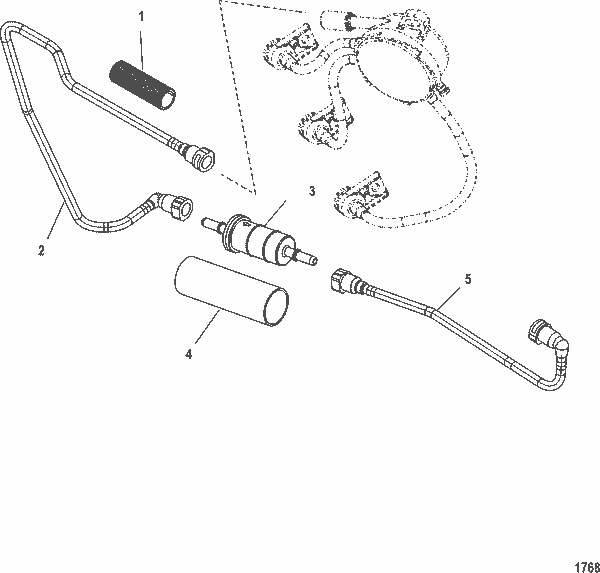 1

3

2

5

4

1768