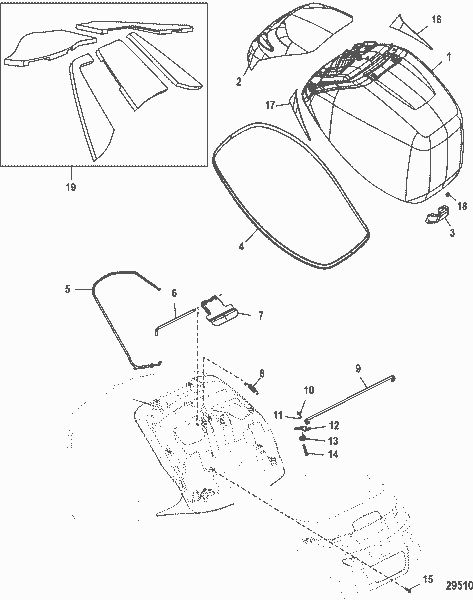 16
1
2
17
19
18
3
4
5
6
7
8
9
10
11
12
13
14
15
29510