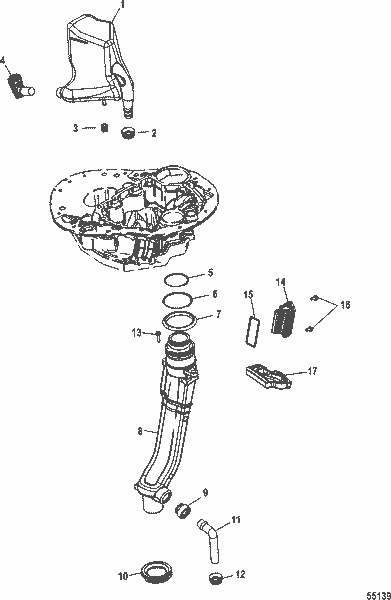 1
4
3
2
5
6
7
13
15
14
16
17
8
9
11
10
12
55139