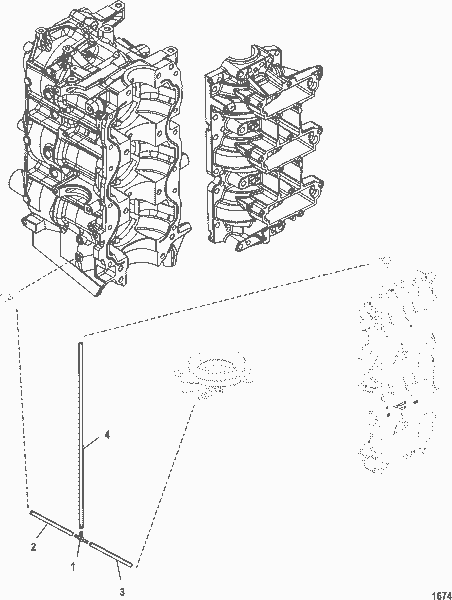 4

2

1

3

1674