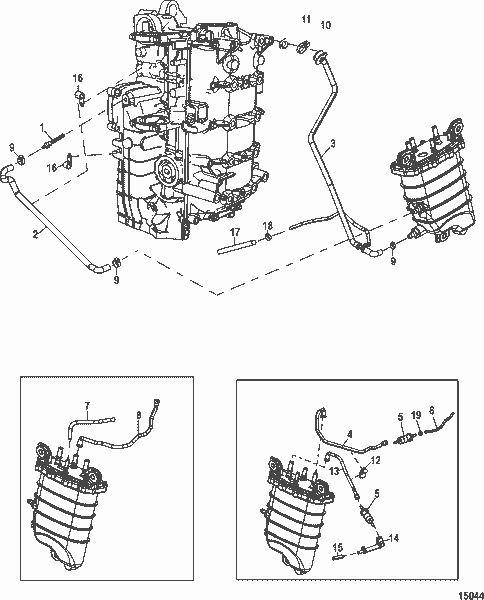 11
10
16
1
9
16
3
2
17
18
9
9
7
8
5
19
6
4
12
13
5
14
15
15044