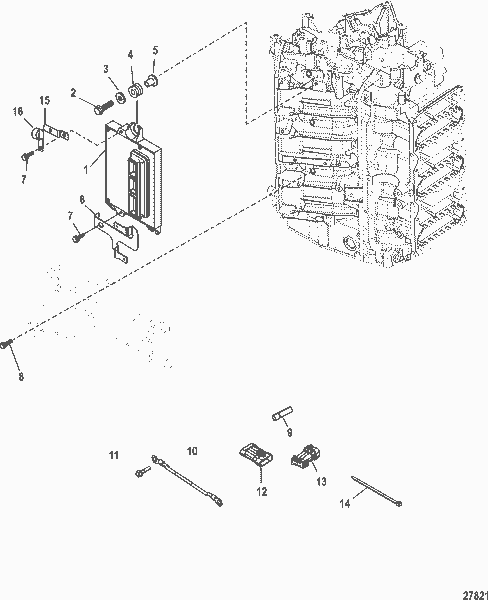 4
5
3
2
15
16
1
7
6
7
8
9
11
10
12
13
14
27821