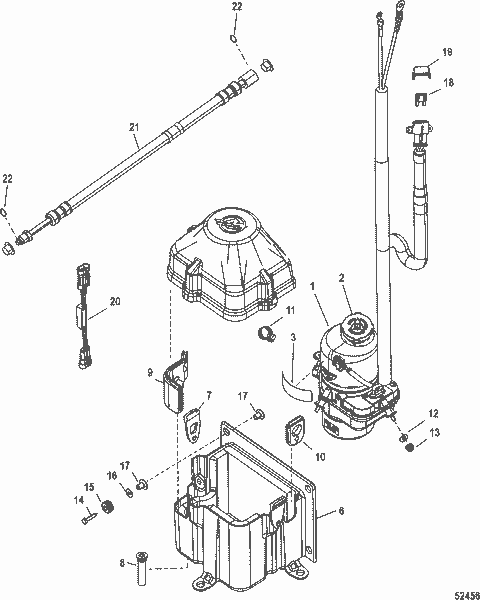 22
19
18
21
22
20
1
2
11
3
9
7
17
12
13
10
17
16
15
14
6
8
52456