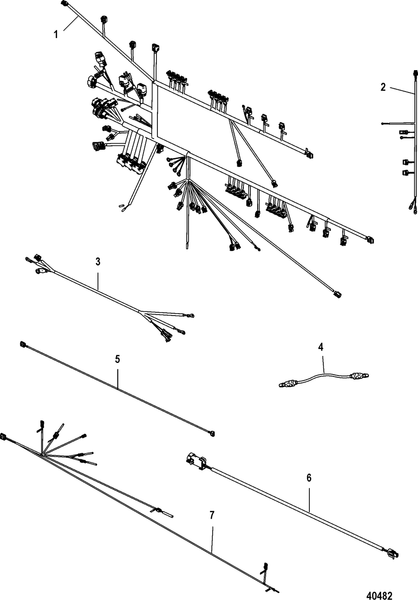 1
2
3
4
5
6
7
40482