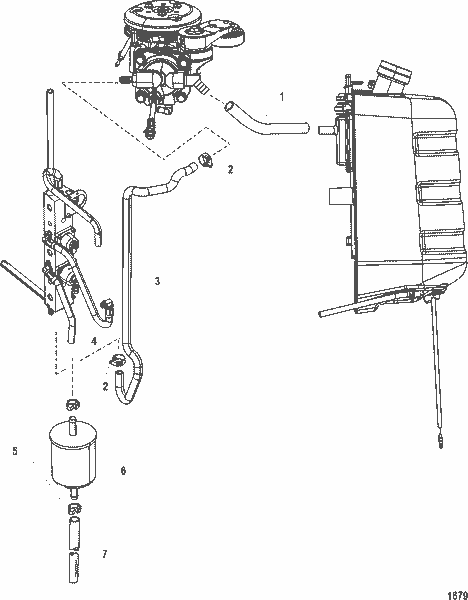 1
2
3
4
2
5
6
7
1679