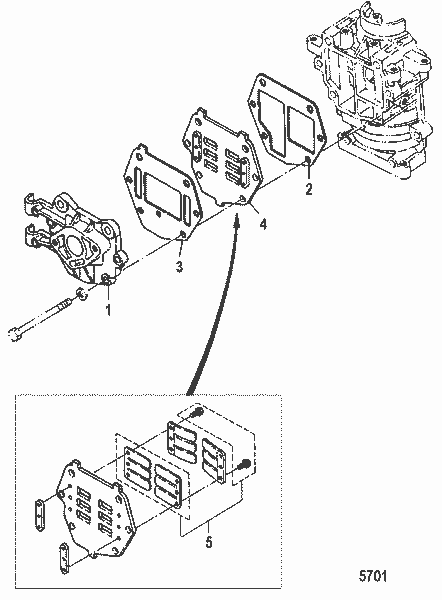 2
4
3
1
5
5701