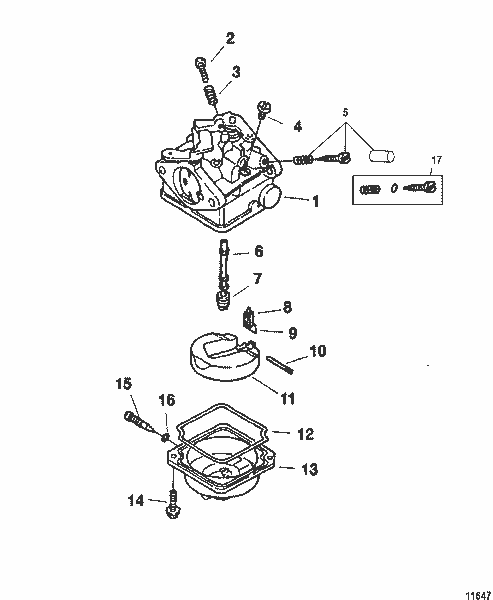 2
3
4
5
17
1
6
7
8
9
10
11
15
16
12
13
14
11647