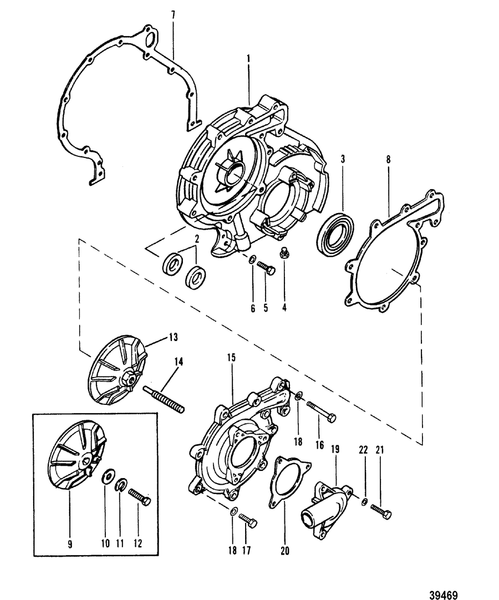 7
1
3
8
2
6
5
4
13
14
15
18
16
19
22
21
9
10
11
12
18
17
20
39469