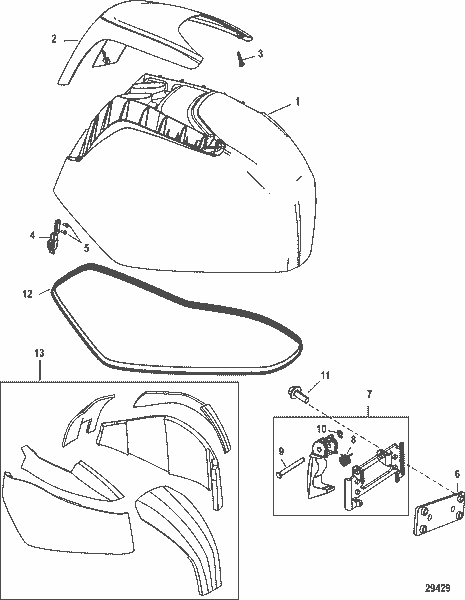 2
3
1
4
5
12
13
11
7
10
8
9
6
29429