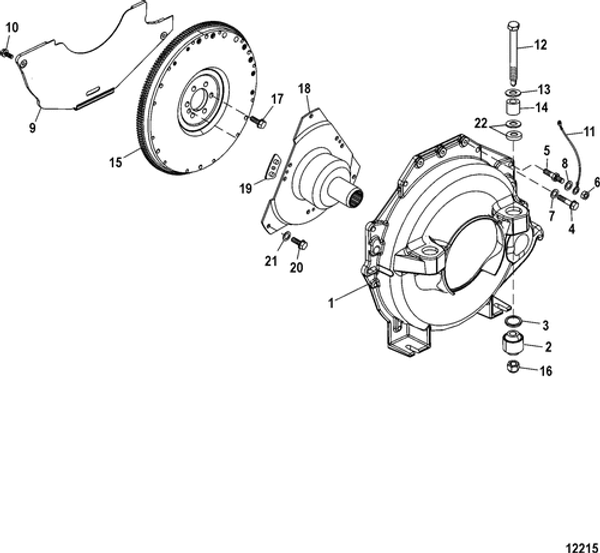 10
9
15
17
18
19
21
20
12
13
14
22
11
5
8
6
7
4
1
3
2
16
12215