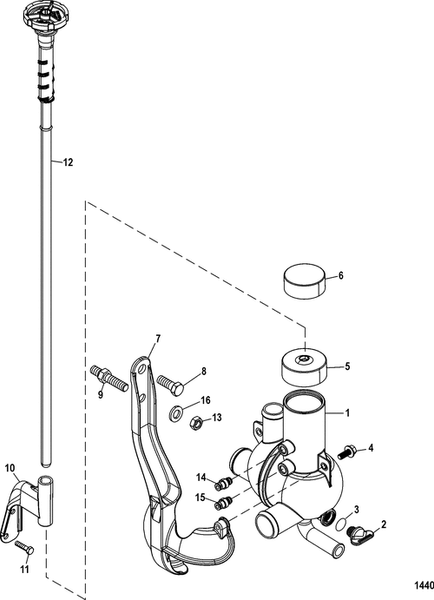 12
6
7
8
9
5
16
13
1
4
10
14
15
3
2
11
1440