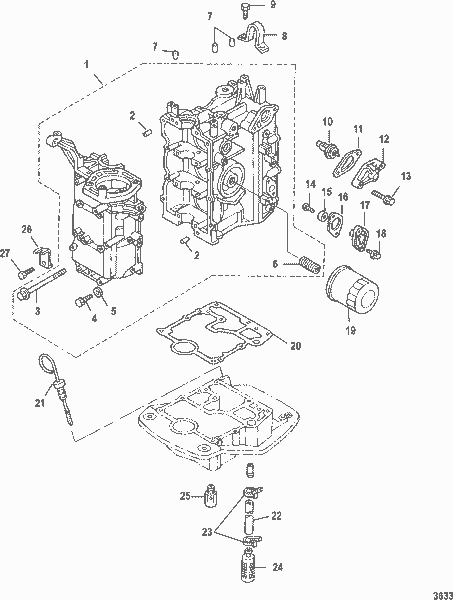 9
7
8
7
1
2
10
11
12
13
14
15
16
17
18
26
27
2
6
3
4
5
19
20
21
25
22
23
24
3633