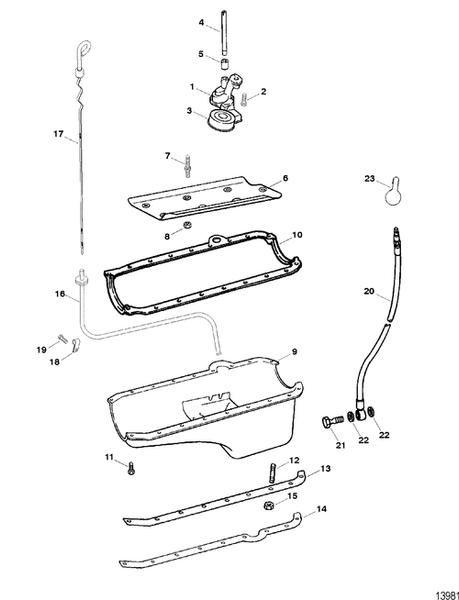 4
5
1
2
3
17
7
6
23
8
10
16
20
19
18
9
21
22
22
11
12
13
15
14
13981