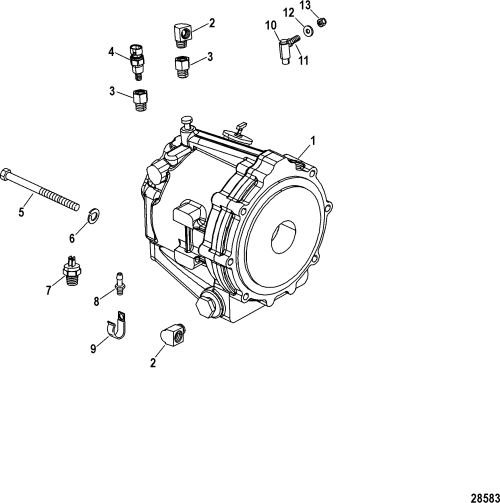 13
12
2
10
4
3
11
3
1
5
6
7
8
9
2
28583