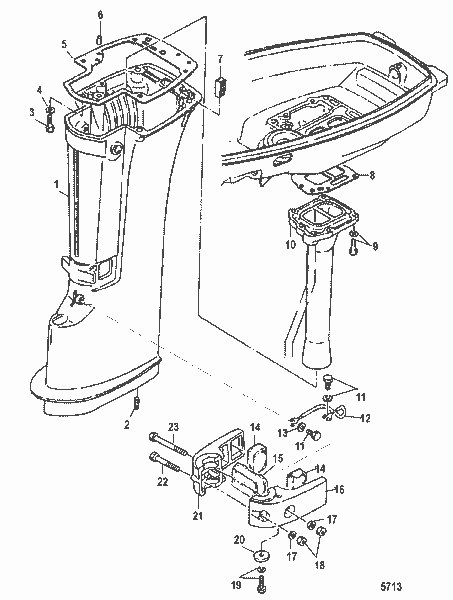 6
5
7
4
3
1
8
10
9
2
11
12
13
11
23
14
15
14
16
22
21
17
20
17
18
19
5713