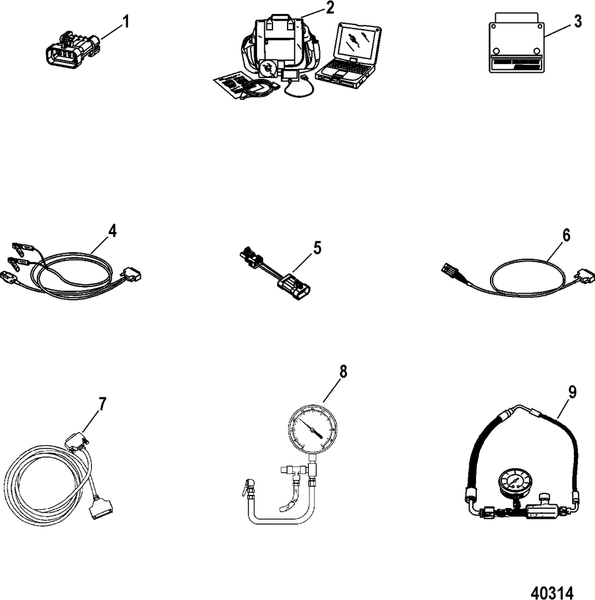 1
2
3
4
5
6
7
8
9
40314