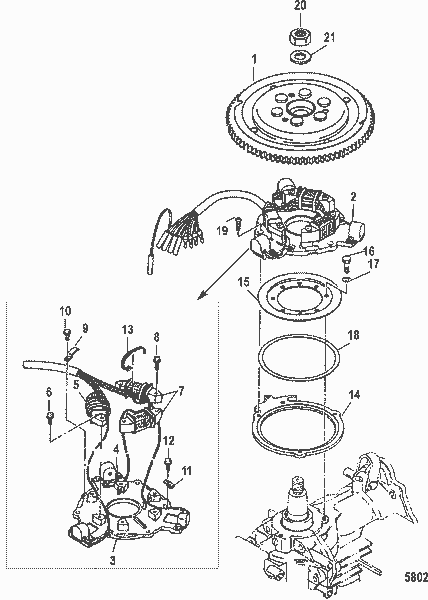 20
21
1
2
19
16
17
15
18
14
10
9
13
8
5
7
6
4
12
11
3
5802